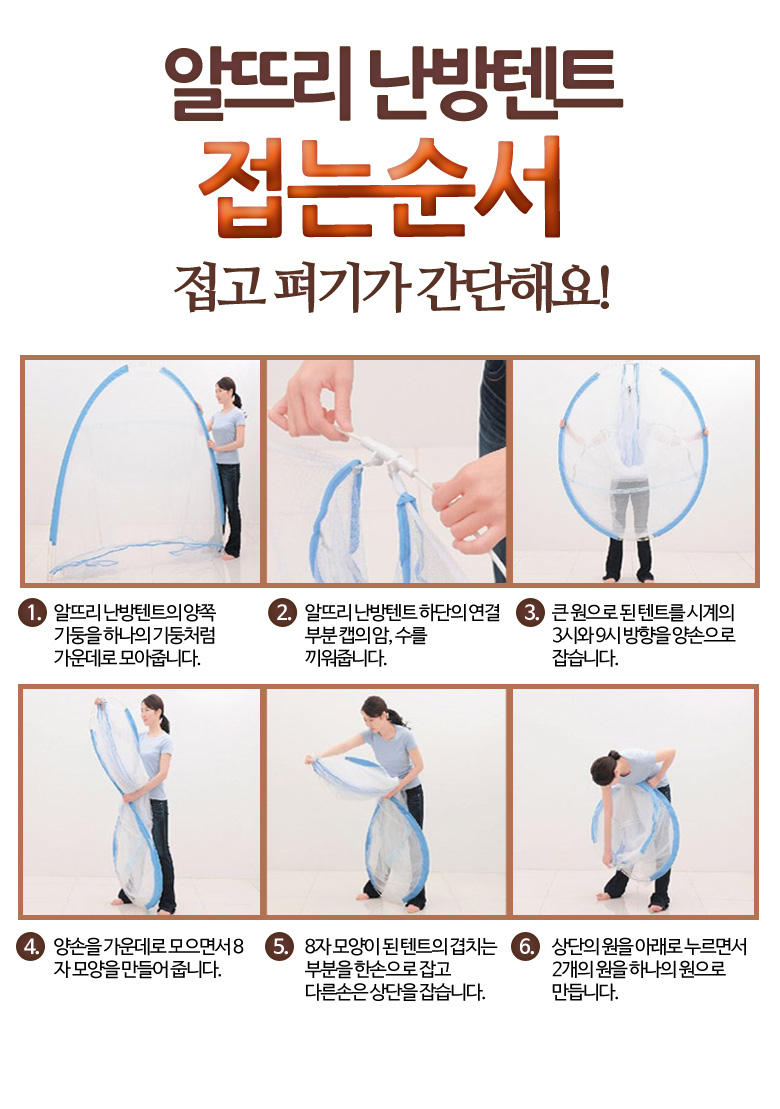 알뜨리 난방텐트
접는순서
접고 펴기가 간단해요!

1. 알뜨리 난방텐트의 양쪽 기둥을 하나의 기둥처럼 가운데로 모아줍니다.

2. 알뜨리 난방텐트 하단의 연결 부분 캡의 암, 수를 끼워줍니다.

3. 큰 원으로 된 텐트를 시계의 3시와 9시 방향을 양손으로 잡습니다.

4. 양손을 가운데로 모으면서 8자 모양을 만들어 줍니다.

5. 8자 모양이 된 텐트의 겹치는 부분을 한손으로 잡고 다른손은 상단을 잡습니다.

6. 상단의 원을 아래로 누르면서 2개의 원을 하나의 원으로 만듭니다.